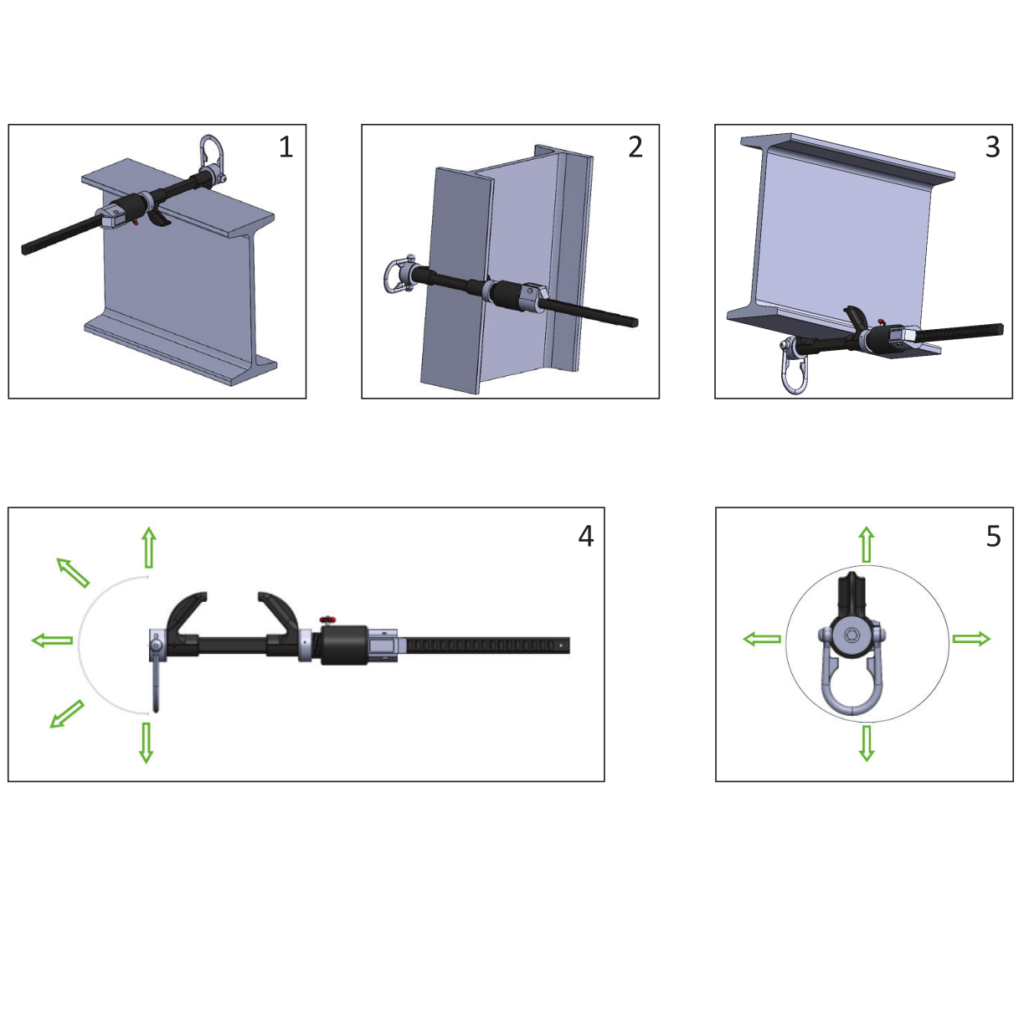 1

2

3

4

5