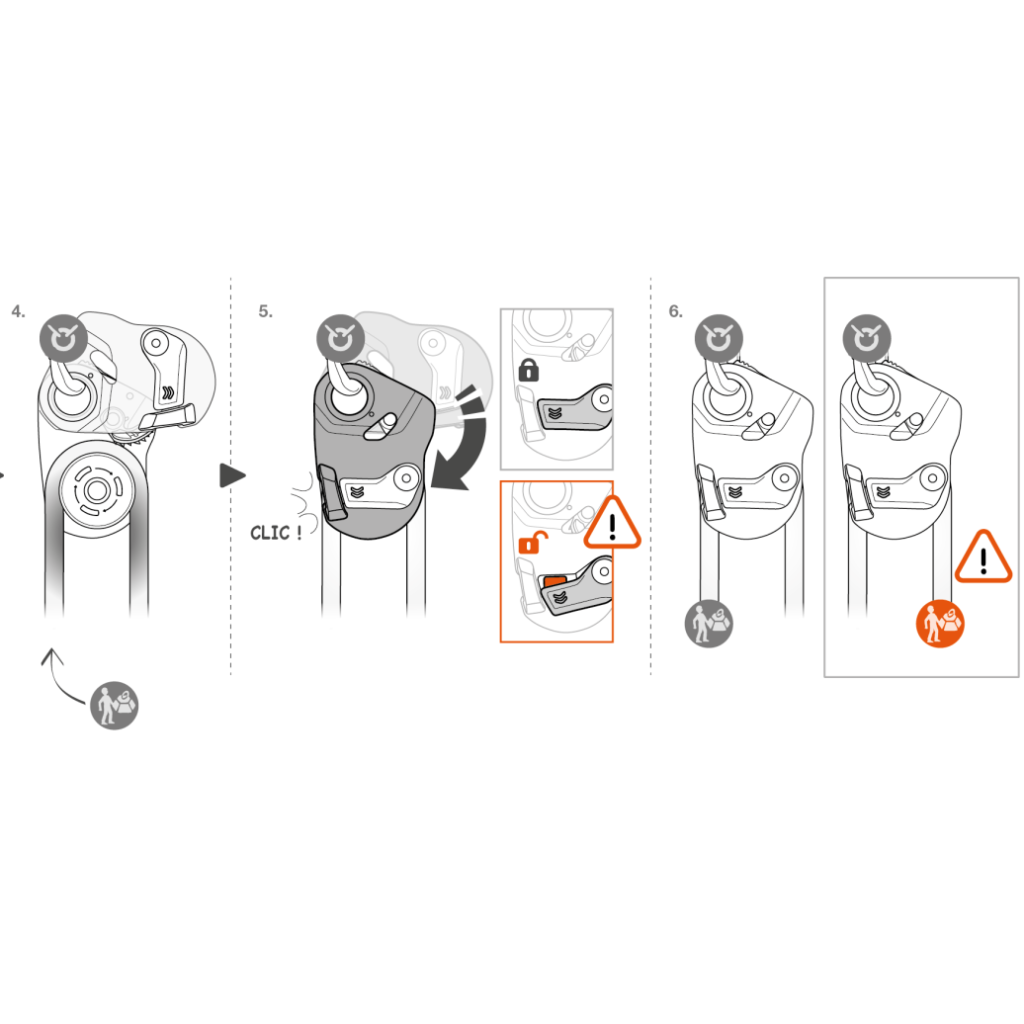 4.

5.

CLIC !

6.